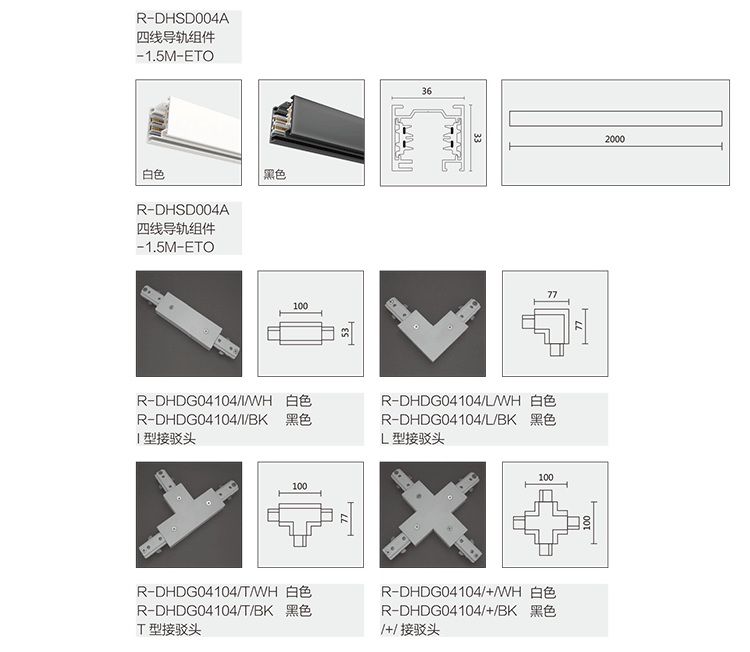 R-DHSD004A
四线导轨组件
-1.5M-ETO

白色

黑色

36

33

2000

R-DHSD004A
四线导轨组件
-1.5M-ETO

100

53

77

77

R-DHDG04104/I/WH 白色
R-DHDG04104/I/BK 黑色
I 型接驳头

R-DHDG04104/L/WH 白色
R-DHDG04104/L/BK 黑色
L 型接驳头

100

77

100

100

R-DHDG04104/T/WH 白色
R-DHDG04104/T/BK 黑色
T 型接驳头

R-DHDG04104/+/WH 白色
R-DHDG04104/+/BK 黑色
/+/ 接驳头